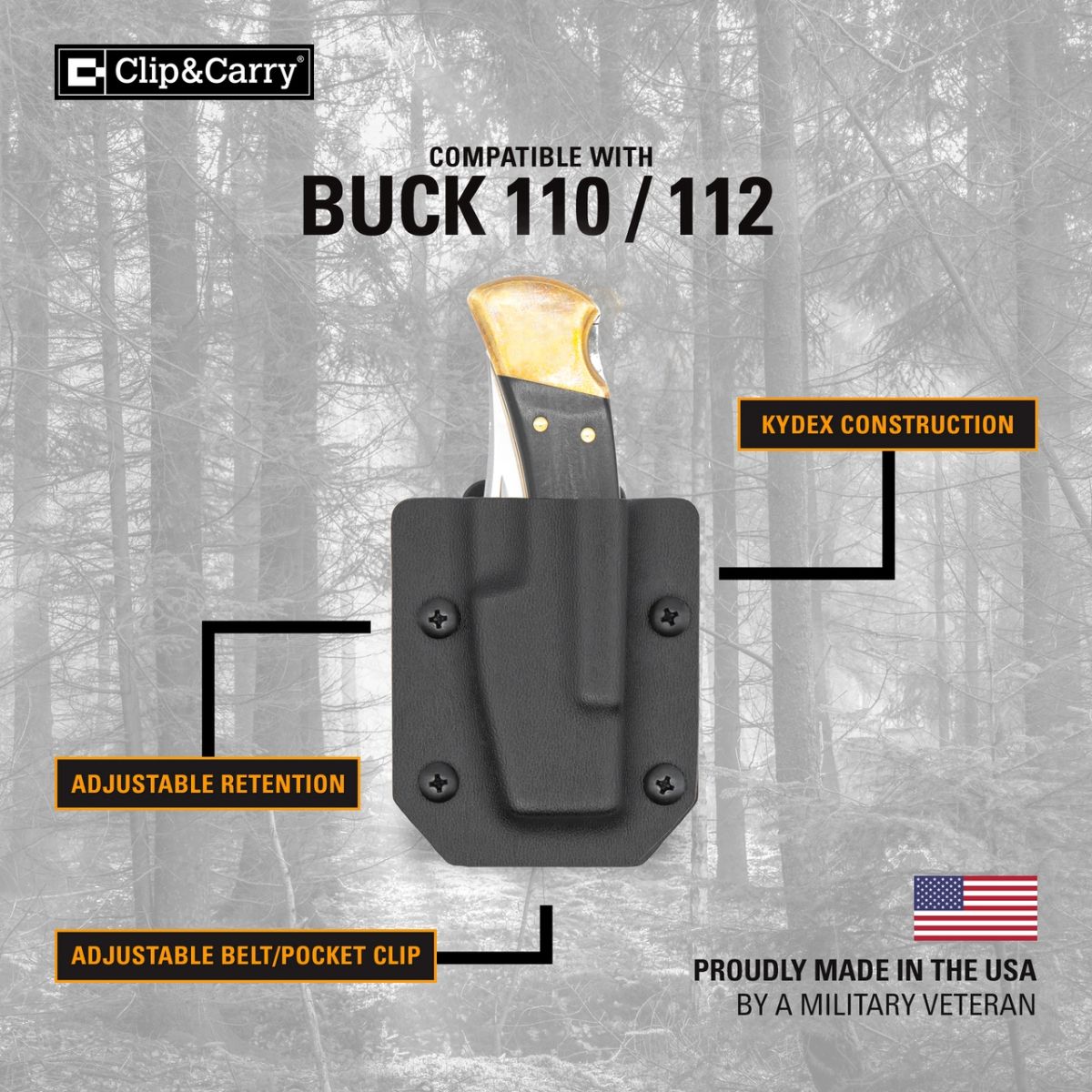 Clip&Carry®

COMPATIBLE WITH
BUCK 110 / 112

KYDEX CONSTRUCTION

ADJUSTABLE RETENTION

ADJUSTABLE BELT/POCKET CLIP

PROUDLY MADE IN THE USA
BY A MILITARY VETERAN